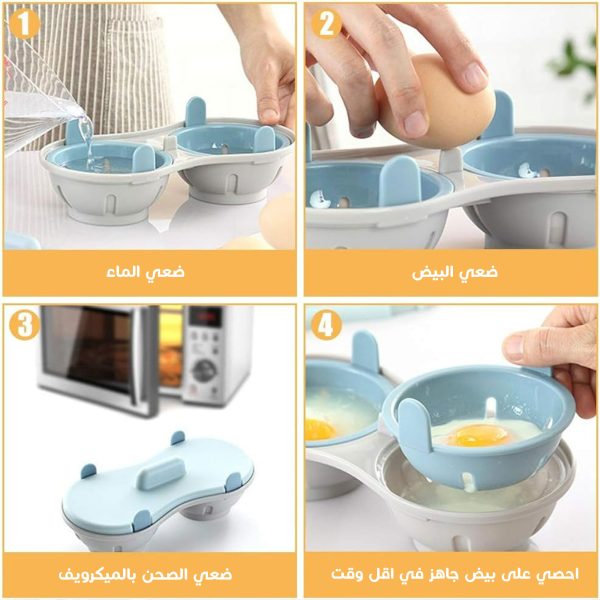 1

ضعي الماء

2

ضعي البيض

3

ضعي الصحن بالميكرويف

4

احصي على بيض جاهز في اقل وقت